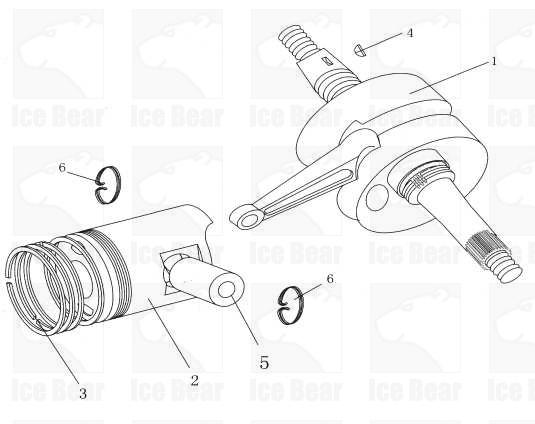 4
1
6
6
5
2
3
Ice Bear